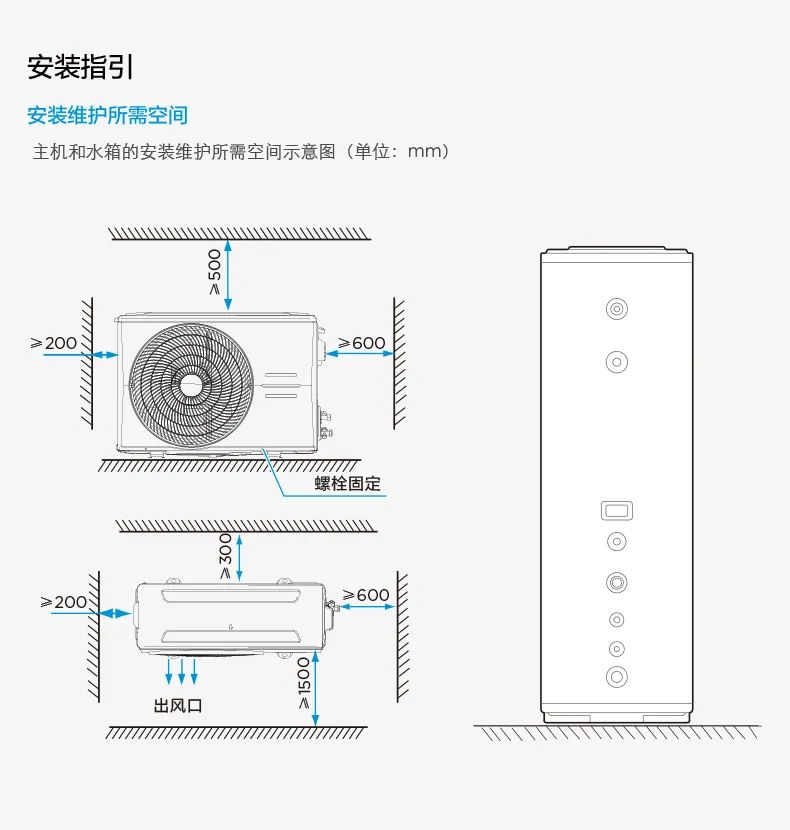 安装指引

安装维护所需空间

主机和水箱的安装维护所需空间示意图（单位：mm）

≥500

≥200

≥600

螺栓固定

≥300

≥200

≥600

出风口

≥1500