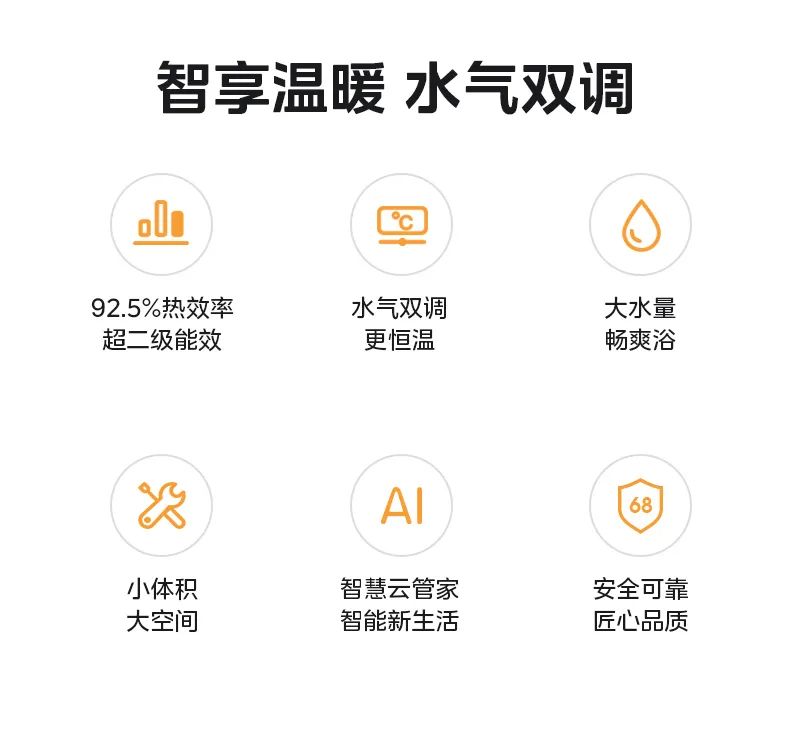 智享温暖 水气双调

°C

92.5%热效率
超二级能效

水气双调
更恒温

大水量
畅爽浴

AI

68

小体积
大空间

智慧云管家
智能新生活

安全可靠
匠心品质